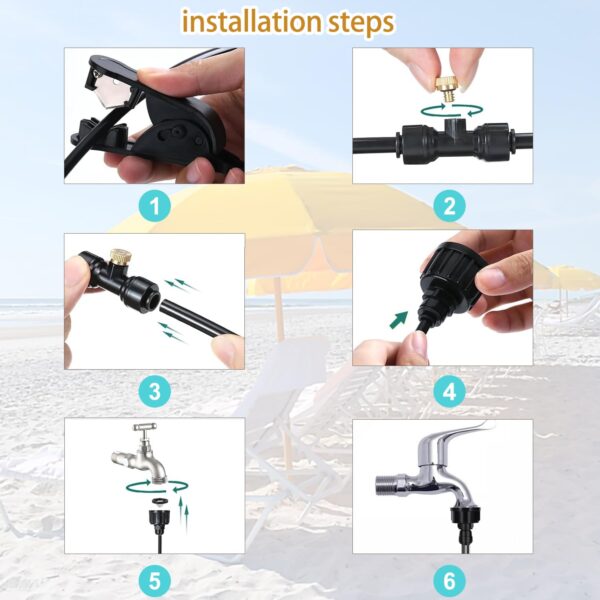 installation steps

1

2

3

4

5

6