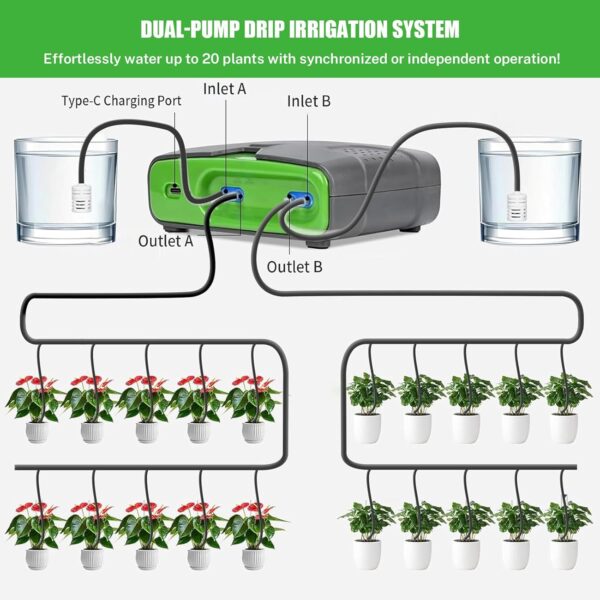 DUAL-PUMP DRIP IRRIGATION SYSTEM

Effortlessly water up to 20 plants with synchronized or independent operation!

Type-C Charging Port

Inlet A

Inlet B

Outlet A

Outlet B