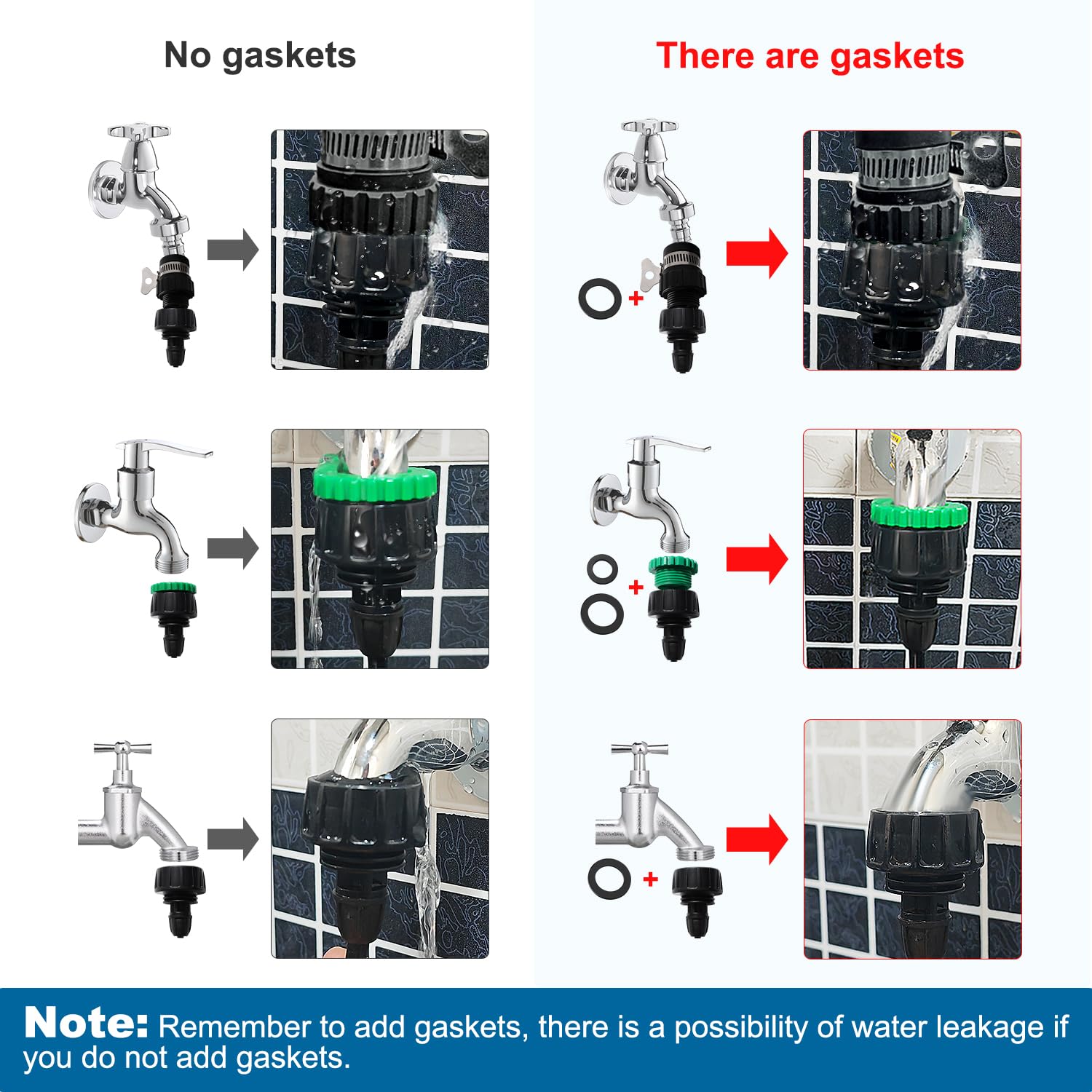 No gaskets

There are gaskets

+

+

+

Note: Remember to add gaskets, there is a possibility of water leakage if you do not add gaskets.