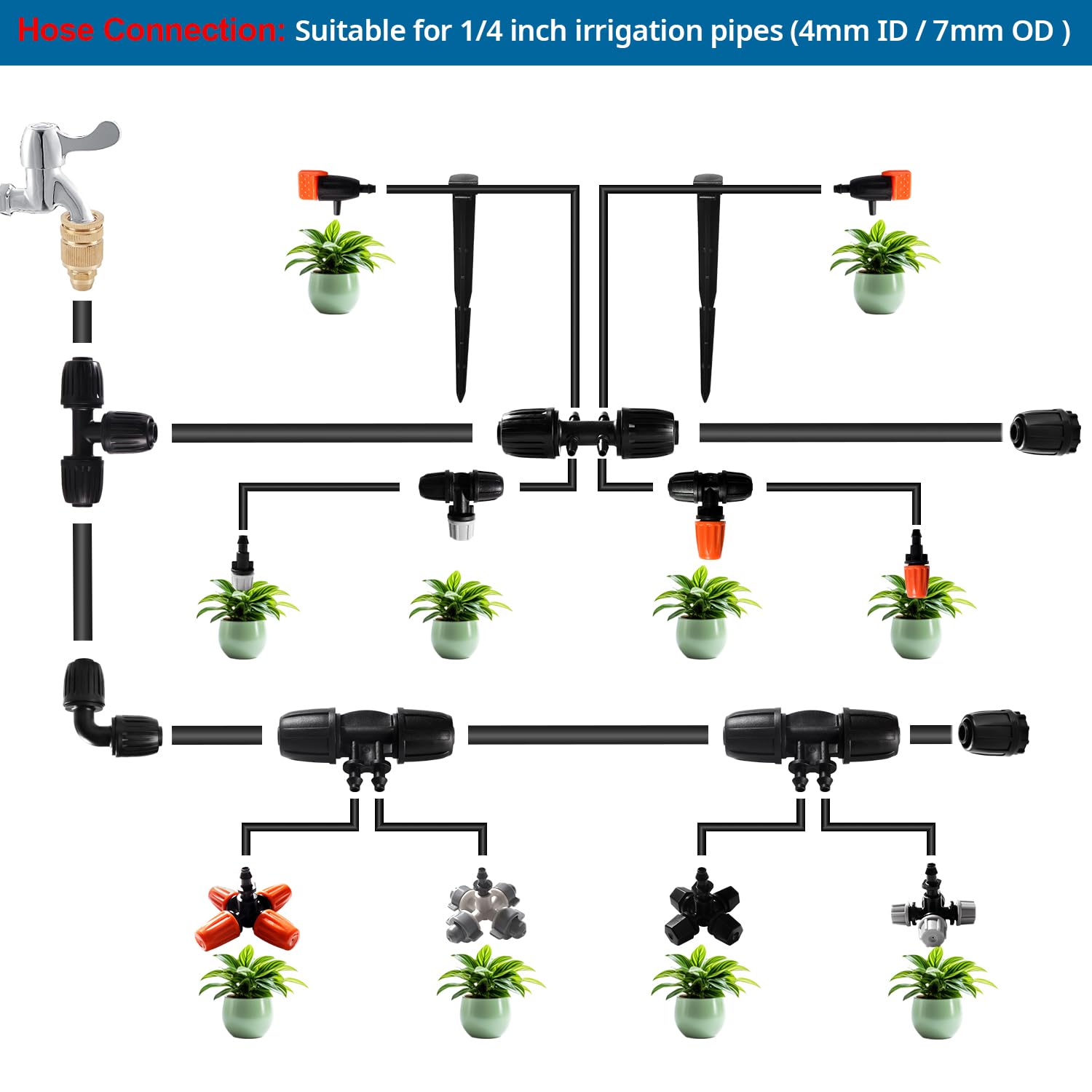 Hose Connection: Suitable for 1/4 inch irrigation pipes (4mm ID / 7mm OD )