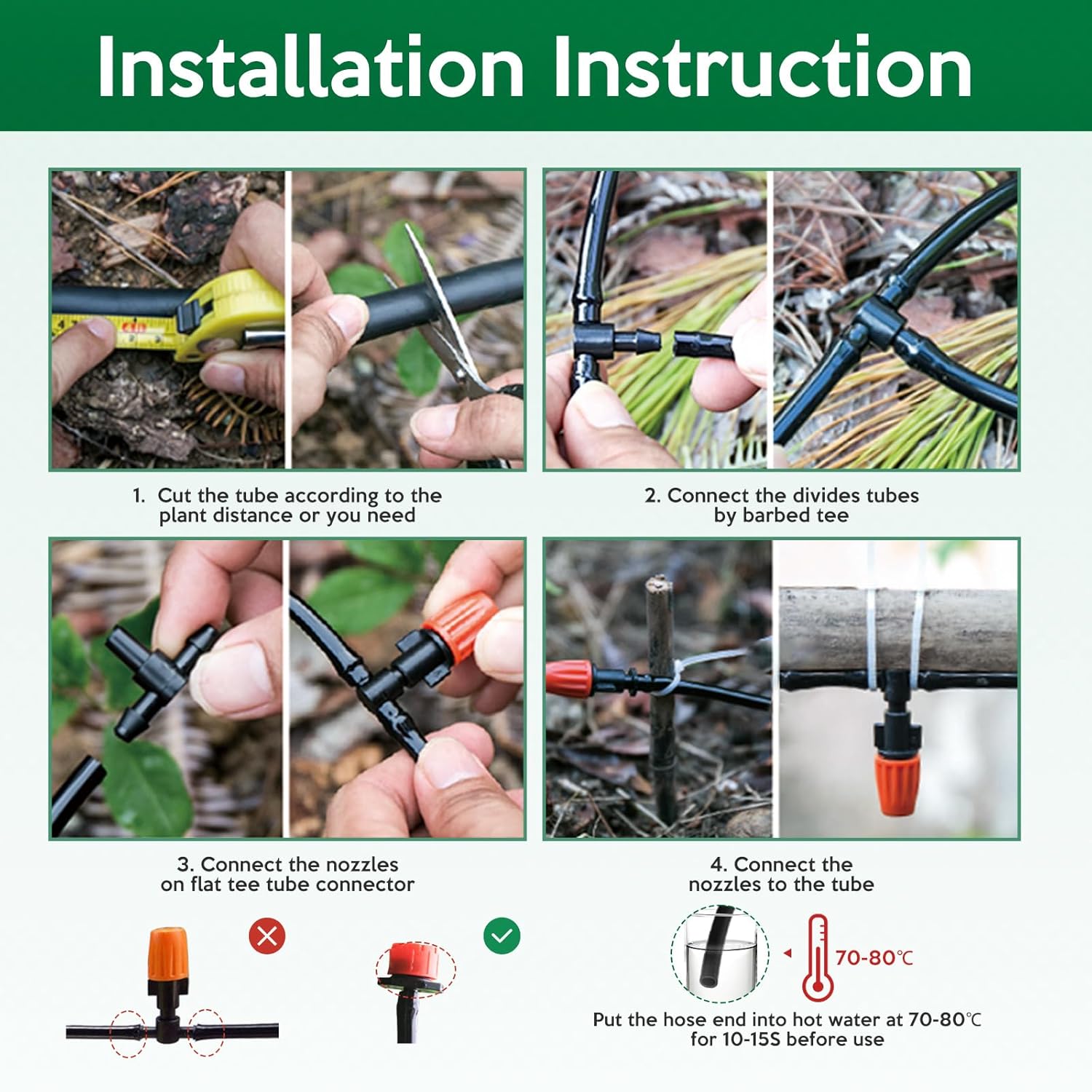 Installation Instruction

1. Cut the tube according to the plant distance or you need

2. Connect the divides tubes by barbed tee

3. Connect the nozzles on flat tee tube connector

4. Connect the nozzles to the tube

70-80℃

Put the hose end into hot water at 70-80℃ for 10-15S before use