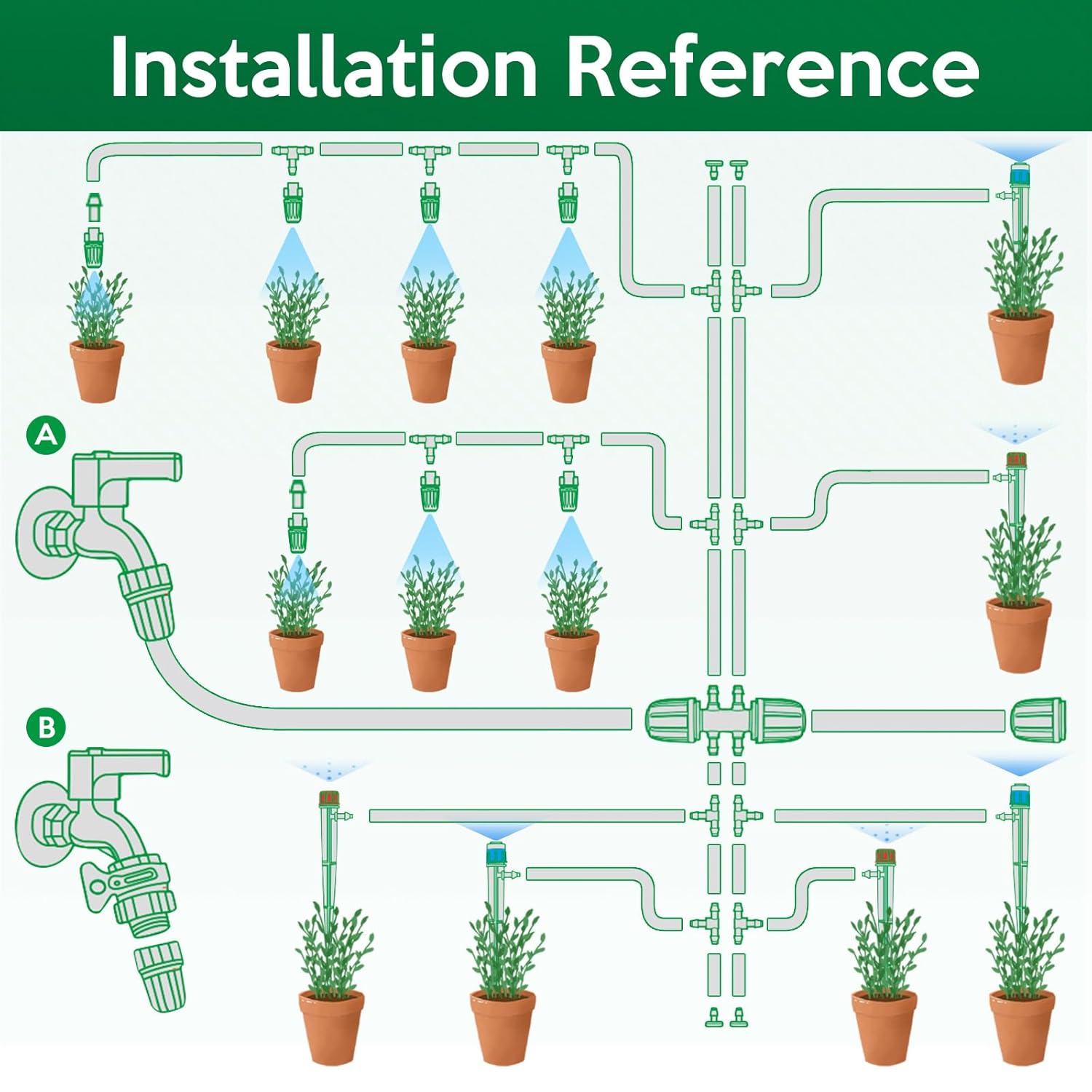 Installation Reference

A

B