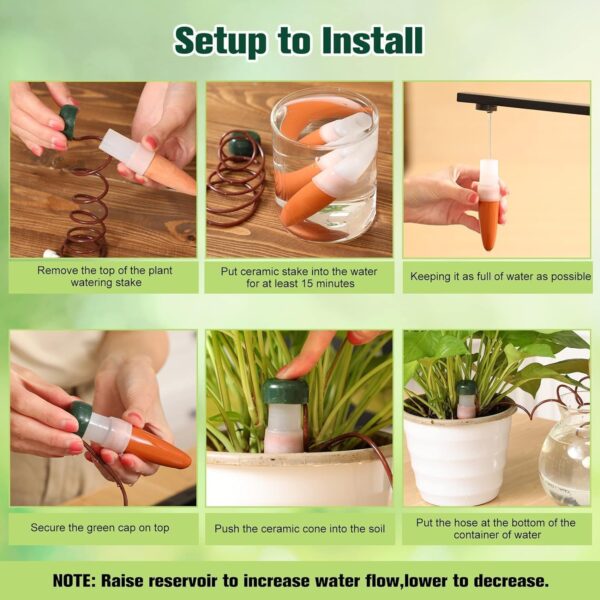 Setup to Install

Remove the top of the plant watering stake

Put ceramic stake into the water for at least 15 minutes

Keeping it as full of water as possible

Secure the green cap on top

Push the ceramic cone into the soil

Put the hose at the bottom of the container of water

NOTE: Raise reservoir to increase water flow,lower to decrease.