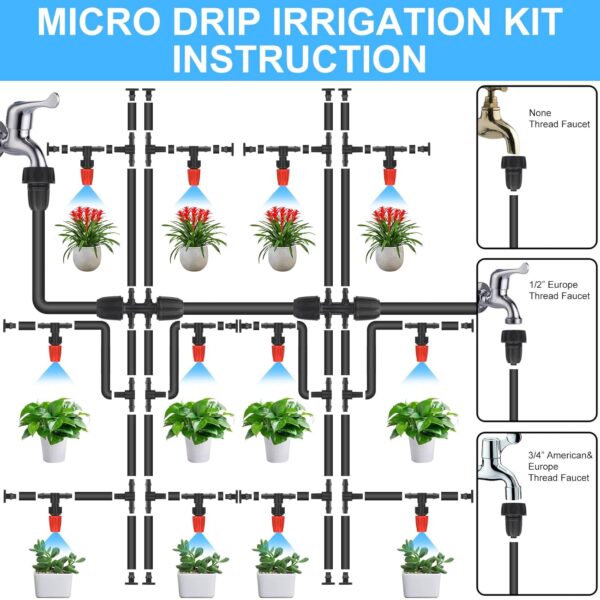 MICRO DRIP IRRIGATION KIT INSTRUCTION

None
Thread Faucet

1/2" Europe
Thread Faucet

3/4" American&
Europe
Thread Faucet