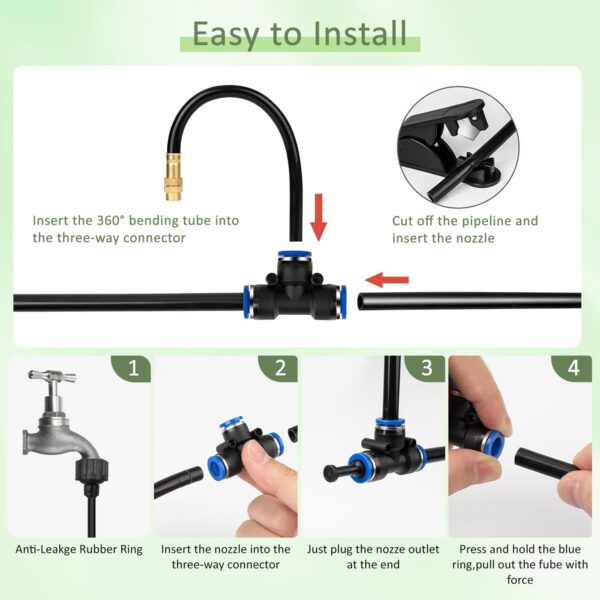 Easy to Install

Insert the 360° bending tube into the three-way connector

Cut off the pipeline and insert the nozzle

1

2

3

4

Anti-Leakge Rubber Ring

Insert the nozzle into the three-way connector

Just plug the nozze outlet at the end

Press and hold the blue ring,pull out the fube with force