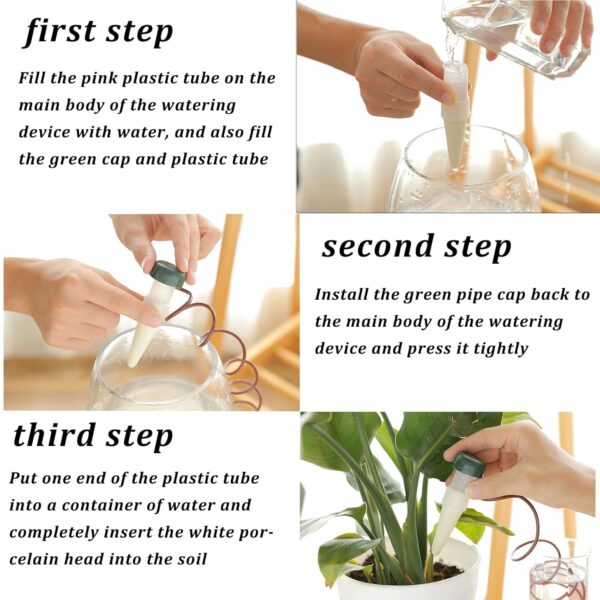 first step

Fill the pink plastic tube on the main body of the watering device with water, and also fill the green cap and plastic tube

second step

Install the green pipe cap back to the main body of the watering device and press it tightly

third step

Put one end of the plastic tube into a container of water and completely insert the white porcelain head into the soil