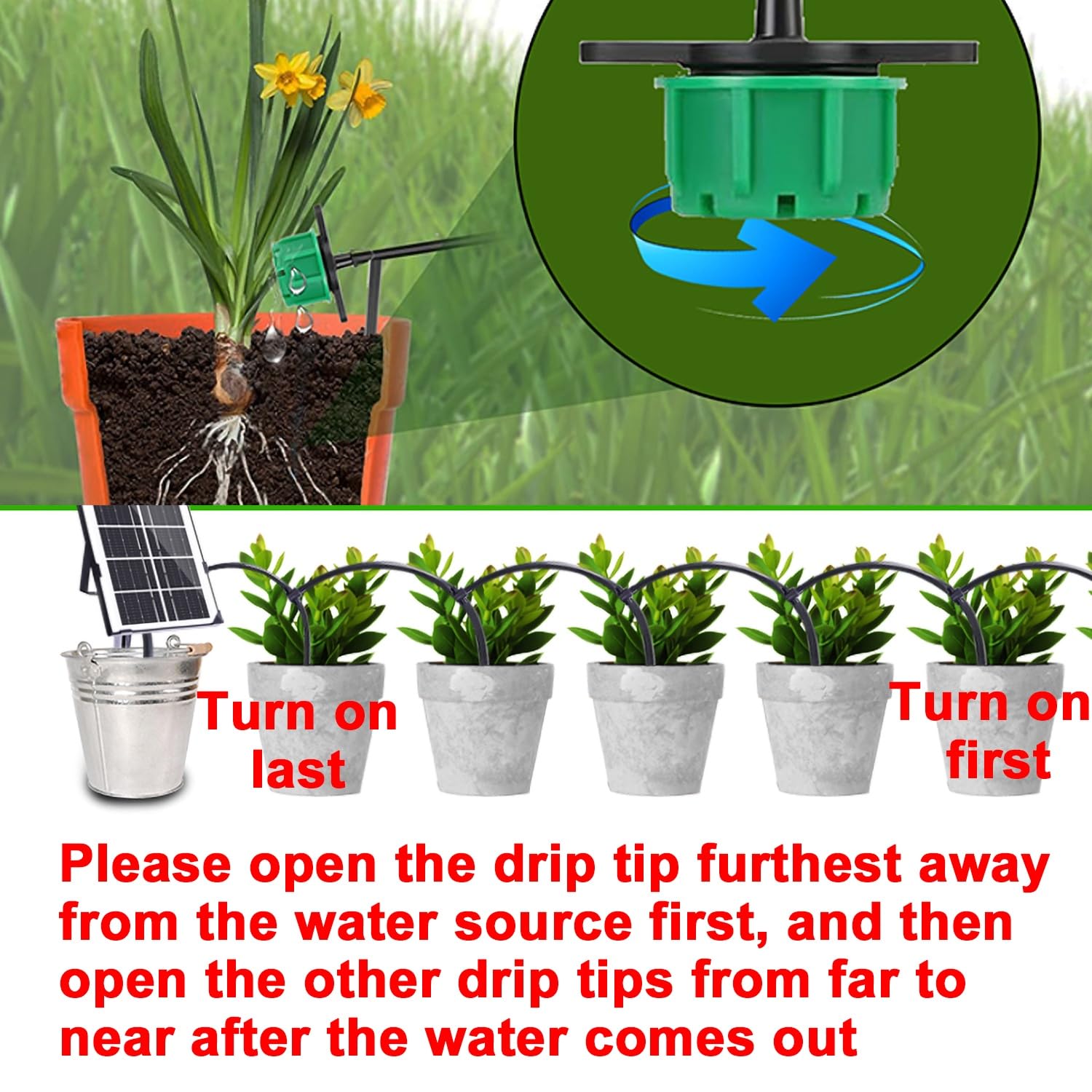 Turn on last

Turn on first

Please open the drip tip furthest away from the water source first, and then open the other drip tips from far to near after the water comes out