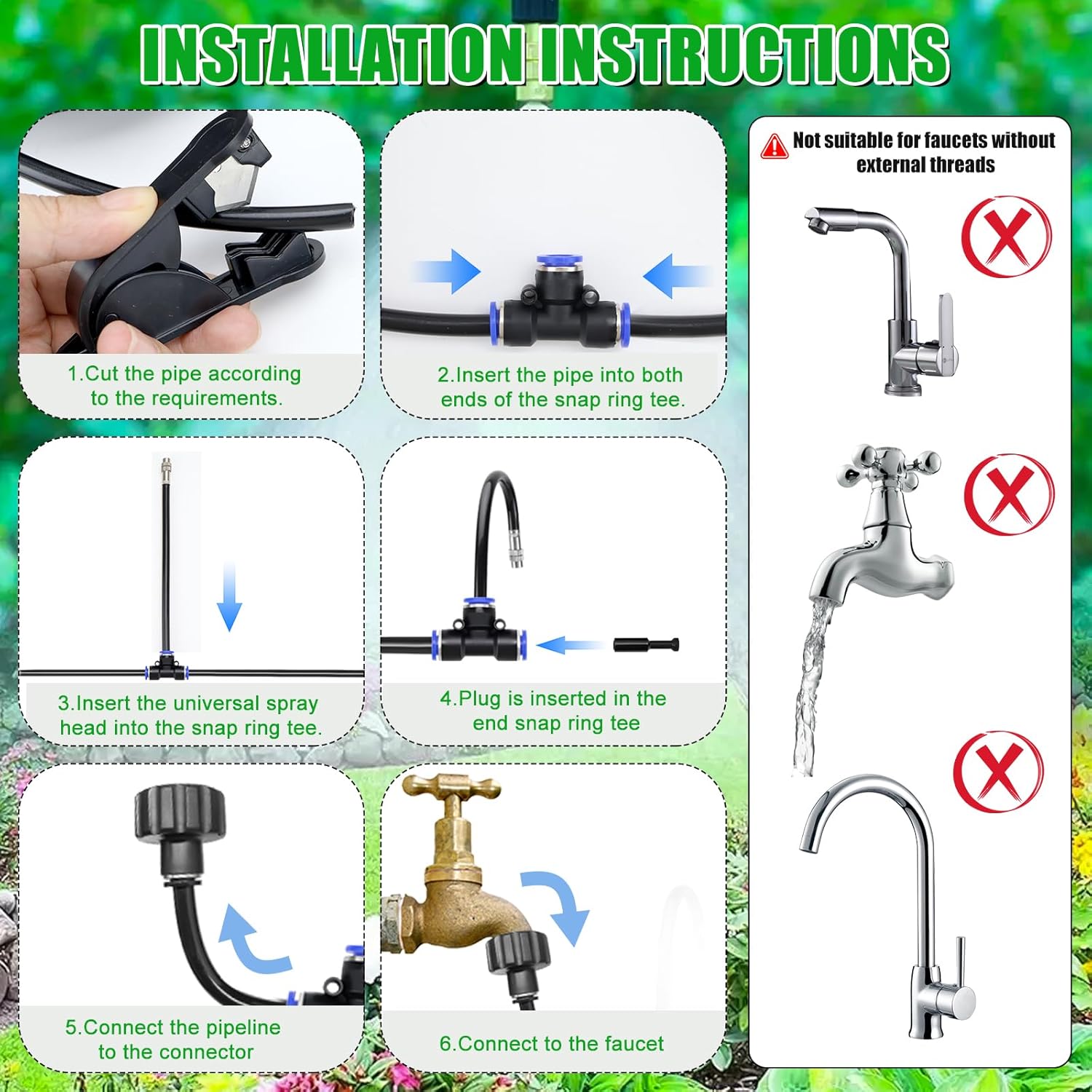 INSTALLATION INSTRUCTIONS

1.Cut the pipe according to the requirements.

2.Insert the pipe into both ends of the snap ring tee.

3.Insert the universal spray head into the snap ring tee.

4.Plug is inserted in the end snap ring tee

5.Connect the pipeline to the connector

6.Connect to the faucet

Not suitable for faucets without external threads