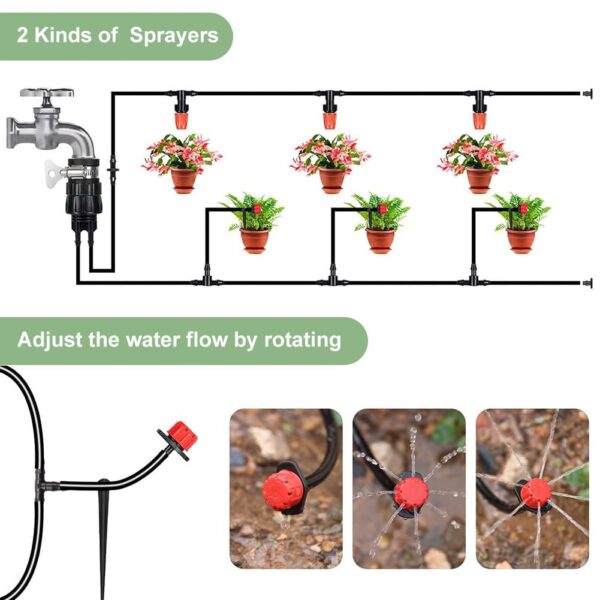 2 Kinds of Sprayers

Adjust the water flow by rotating