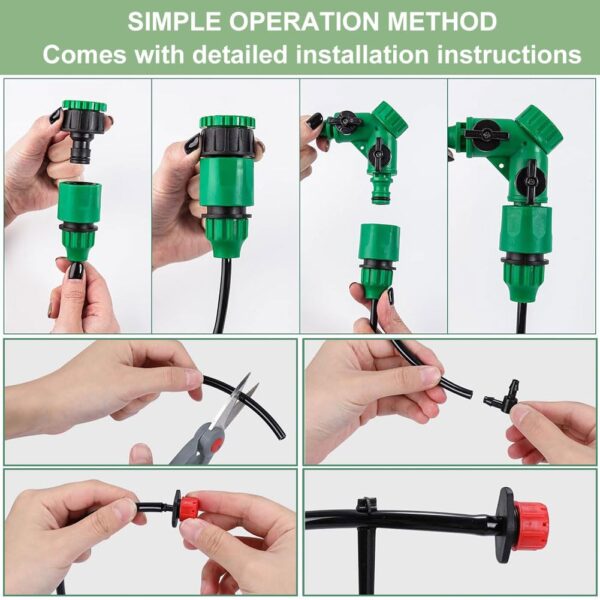 SIMPLE OPERATION METHOD
Comes with detailed installation instructions