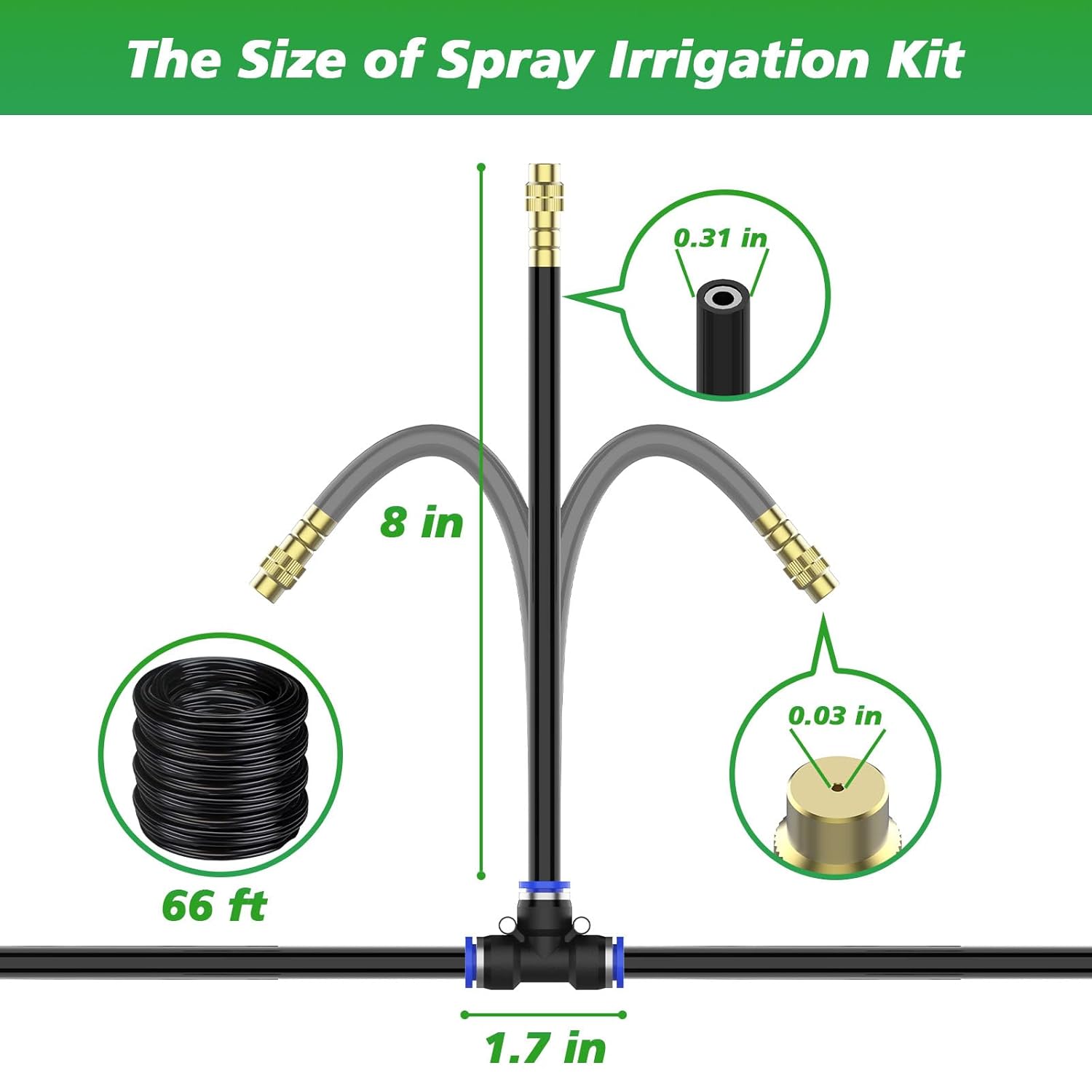 The Size of Spray Irrigation Kit

0.31 in

8 in

0.03 in

66 ft

1.7 in