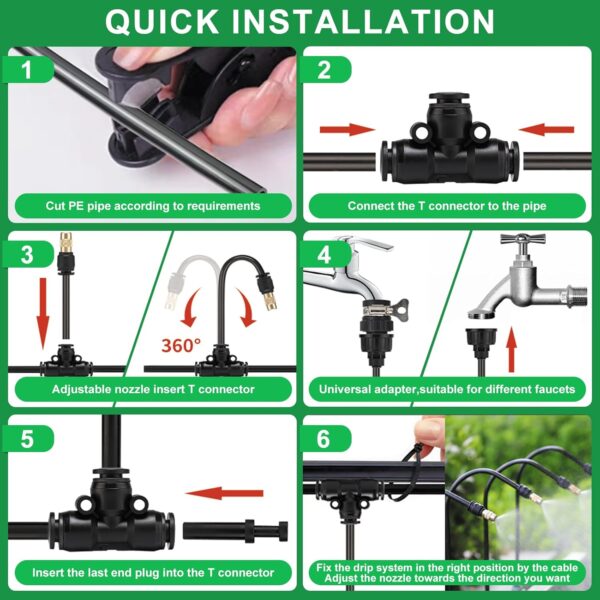 QUICK INSTALLATION

1

Cut PE pipe according to requirements

2

Connect the T connector to the pipe

3

360°

Adjustable nozzle insert T connector

4

Universal adapter,suitable for different faucets

5

Insert the last end plug into the T connector

6

Fix the drip system in the right position by the cable
Adjust the nozzle towards the direction you want