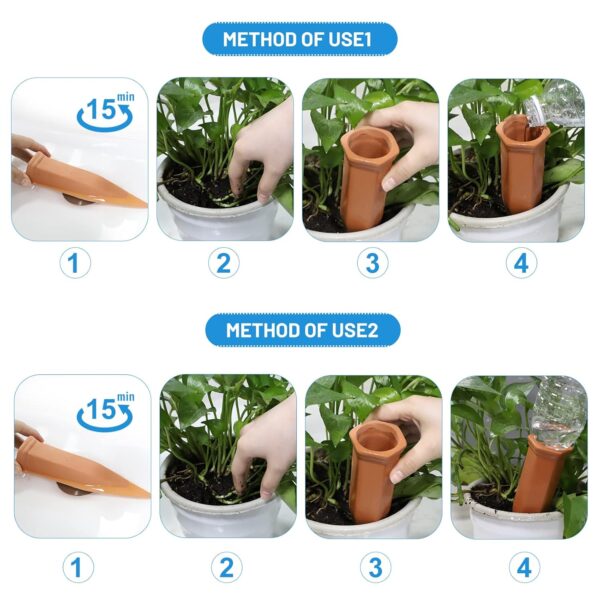 METHOD OF USE1

15 min

1

2

3

4

METHOD OF USE2

15 min

1

2

3

4