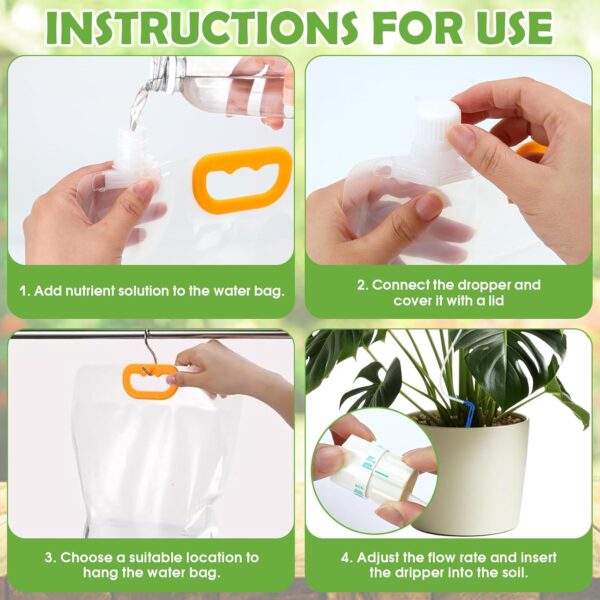 INSTRUCTIONS FOR USE

1. Add nutrient solution to the water bag.

2. Connect the dropper and cover it with a lid

3. Choose a suitable location to hang the water bag.

4. Adjust the flow rate and insert the dripper into the soil.