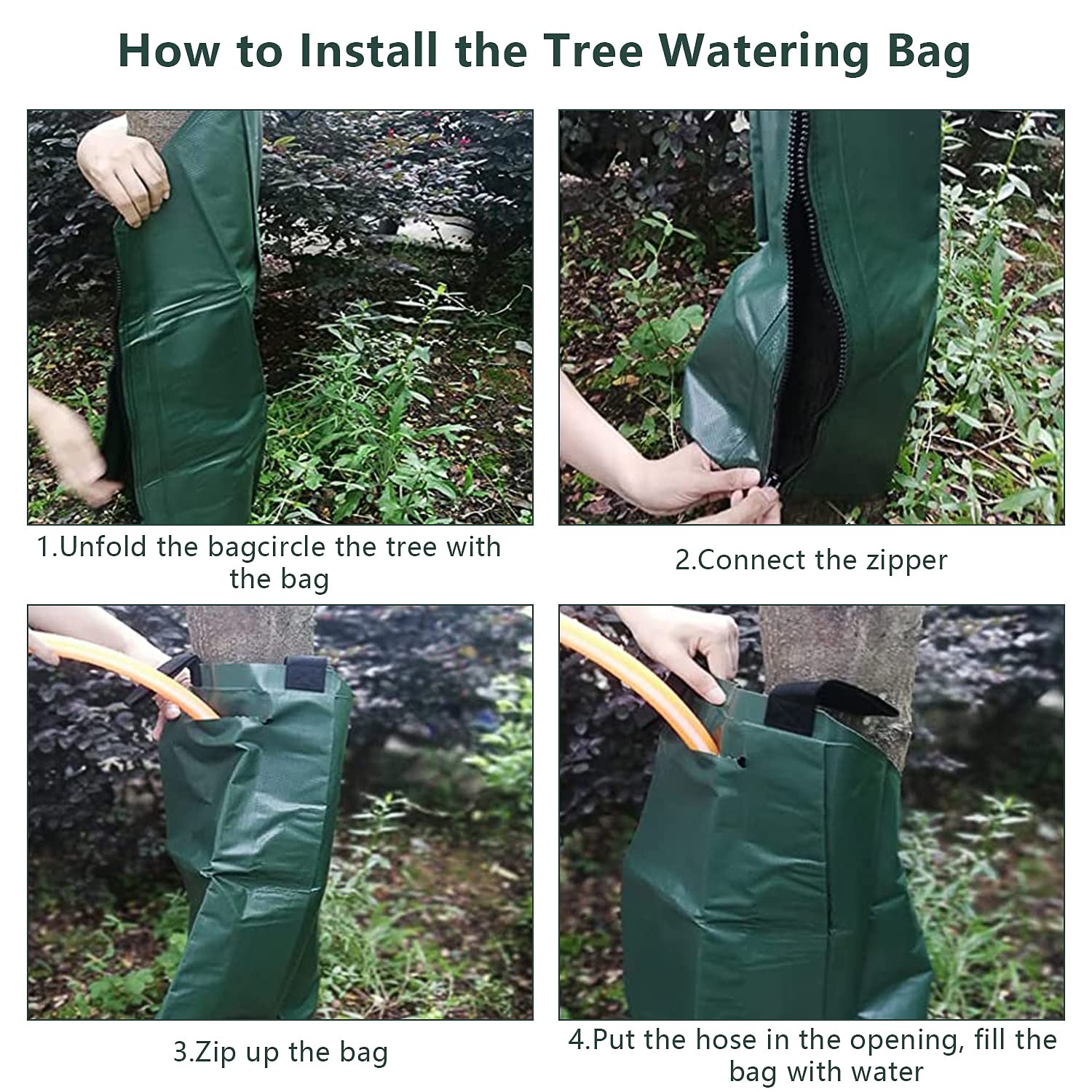 How to Install the Tree Watering Bag

1.Unfold the bagcircle the tree with the bag

2.Connect the zipper

3.Zip up the bag

4.Put the hose in the opening, fill the bag with water