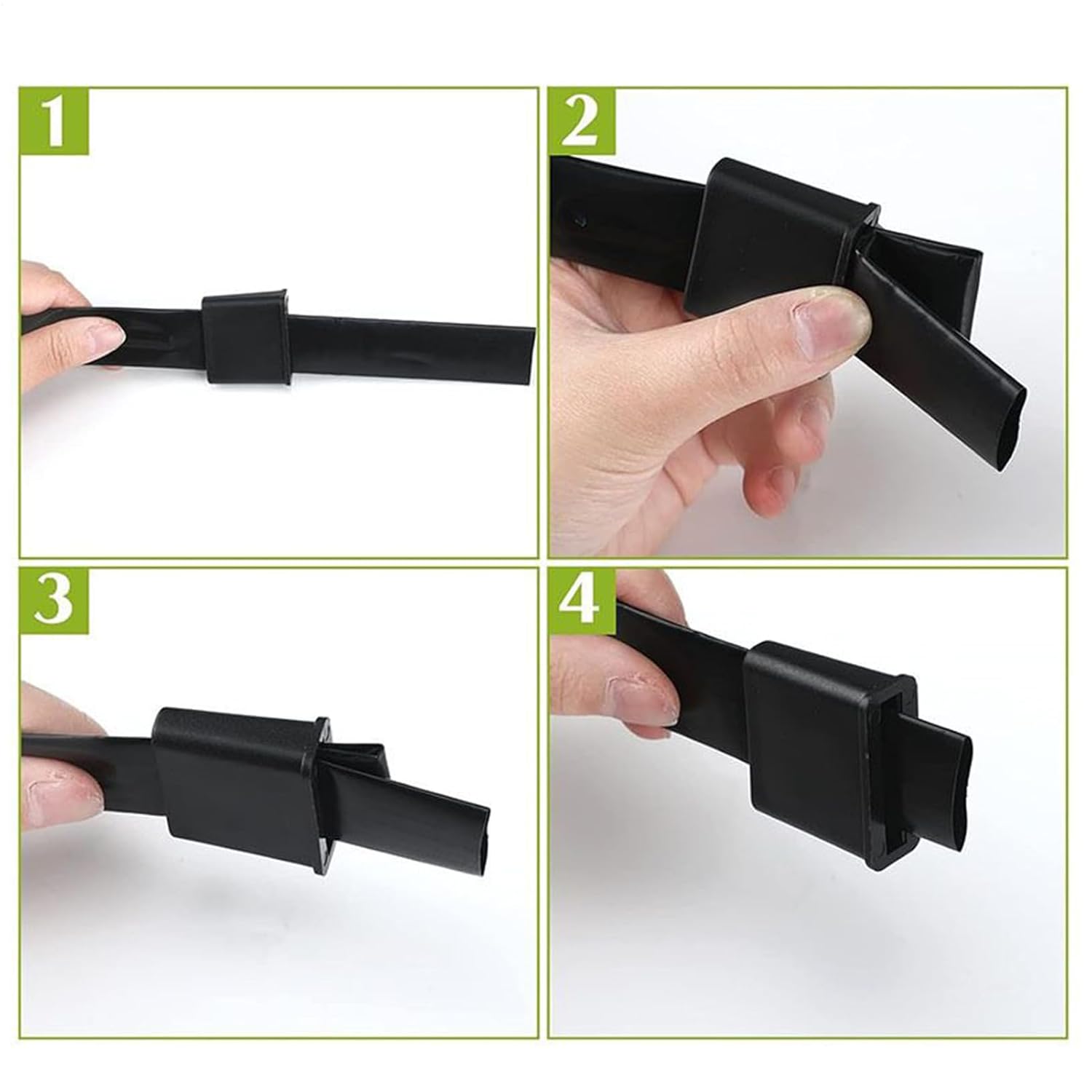 1
2
3
4