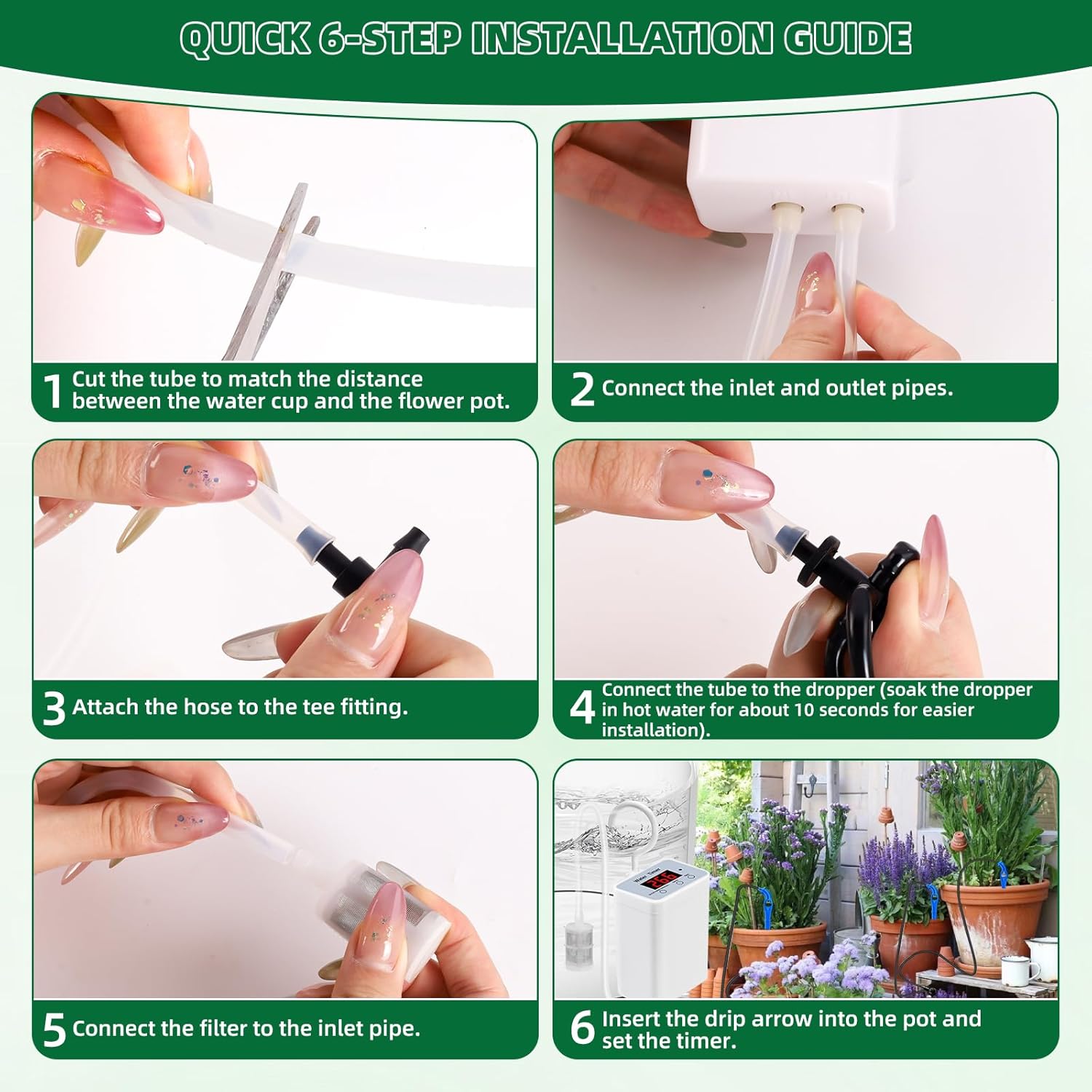 QUICK 6-STEP INSTALLATION GUIDE

1 Cut the tube to match the distance between the water cup and the flower pot.

2 Connect the inlet and outlet pipes.

3 Attach the hose to the tee fitting.

4 Connect the tube to the dropper (soak the dropper in hot water for about 10 seconds for easier installation).

5 Connect the filter to the inlet pipe.

Water Timer

6 Insert the drip arrow into the pot and set the timer.