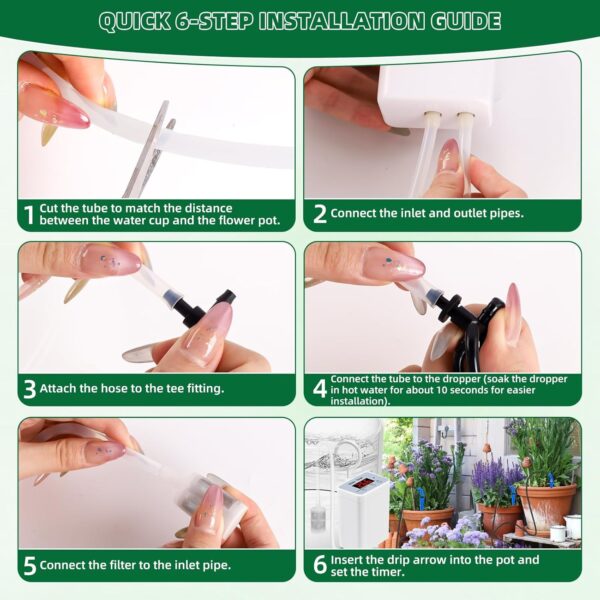 QUICK 6-STEP INSTALLATION GUIDE

1 Cut the tube to match the distance between the water cup and the flower pot.

2 Connect the inlet and outlet pipes.

3 Attach the hose to the tee fitting.

4 Connect the tube to the dropper (soak the dropper in hot water for about 10 seconds for easier installation).

5 Connect the filter to the inlet pipe.

6 Insert the drip arrow into the pot and set the timer.