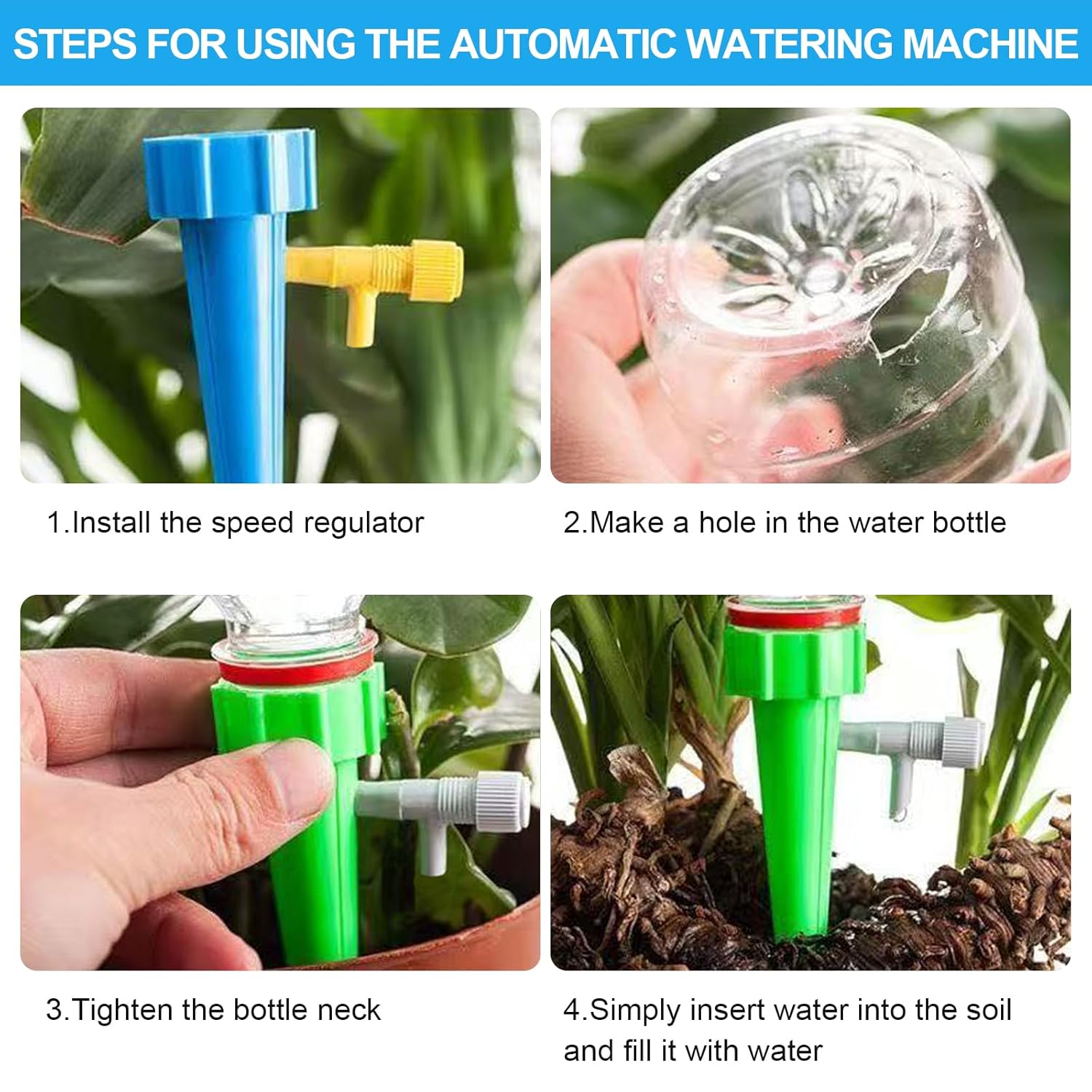 STEPS FOR USING THE AUTOMATIC WATERING MACHINE

1.Install the speed regulator

2.Make a hole in the water bottle

3.Tighten the bottle neck

4.Simply insert water into the soil and fill it with water