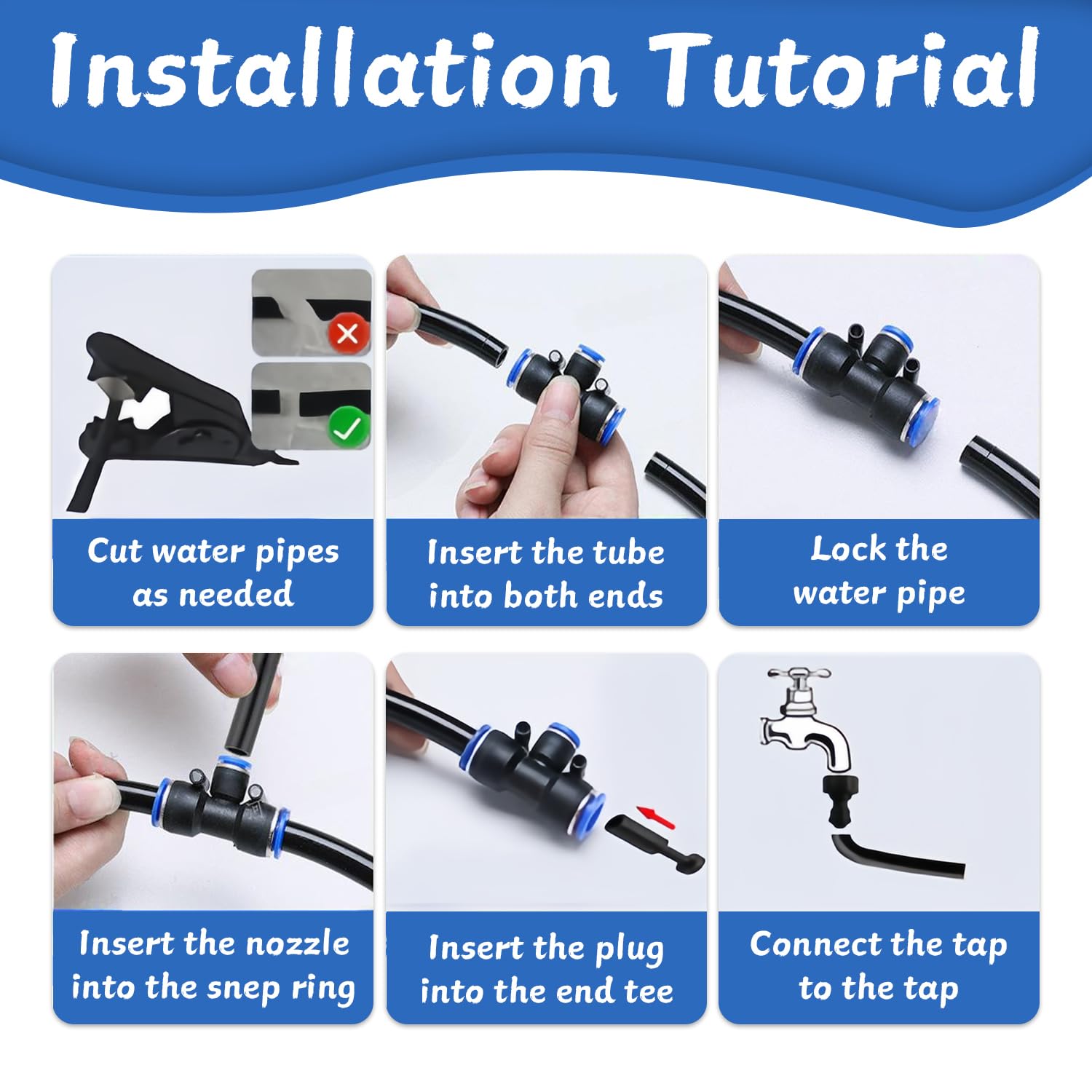 Installation Tutorial

Cut water pipes as needed

Insert the tube into both ends

Lock the water pipe

Insert the nozzle into the snep ring

Insert the plug into the end tee

Connect the tap to the tap