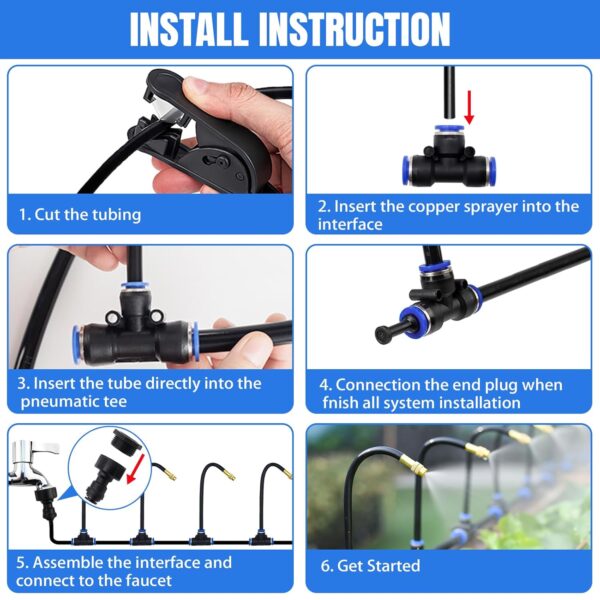 INSTALL INSTRUCTION

1. Cut the tubing

2. Insert the copper sprayer into the interface

3. Insert the tube directly into the pneumatic tee

4. Connection the end plug when fnish all system installation

5. Assemble the interface and connect to the faucet

6. Get Started