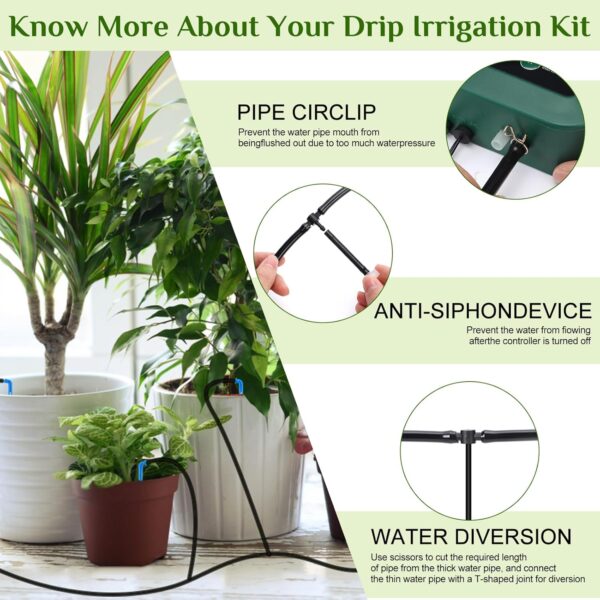 Know More About Your Drip Irrigation Kit

PIPE CIRCLIP
Prevent the water pipe mouth from beingflushed out due to too much waterpressure

ANTI-SIPHONDEVICE
Prevent the water from flowing afterthe controller is turned off

WATER DIVERSION
Use scissors to cut the required length of pipe from the thick water pipe, and connect the thin water pipe with a T-shaped joint for diversion