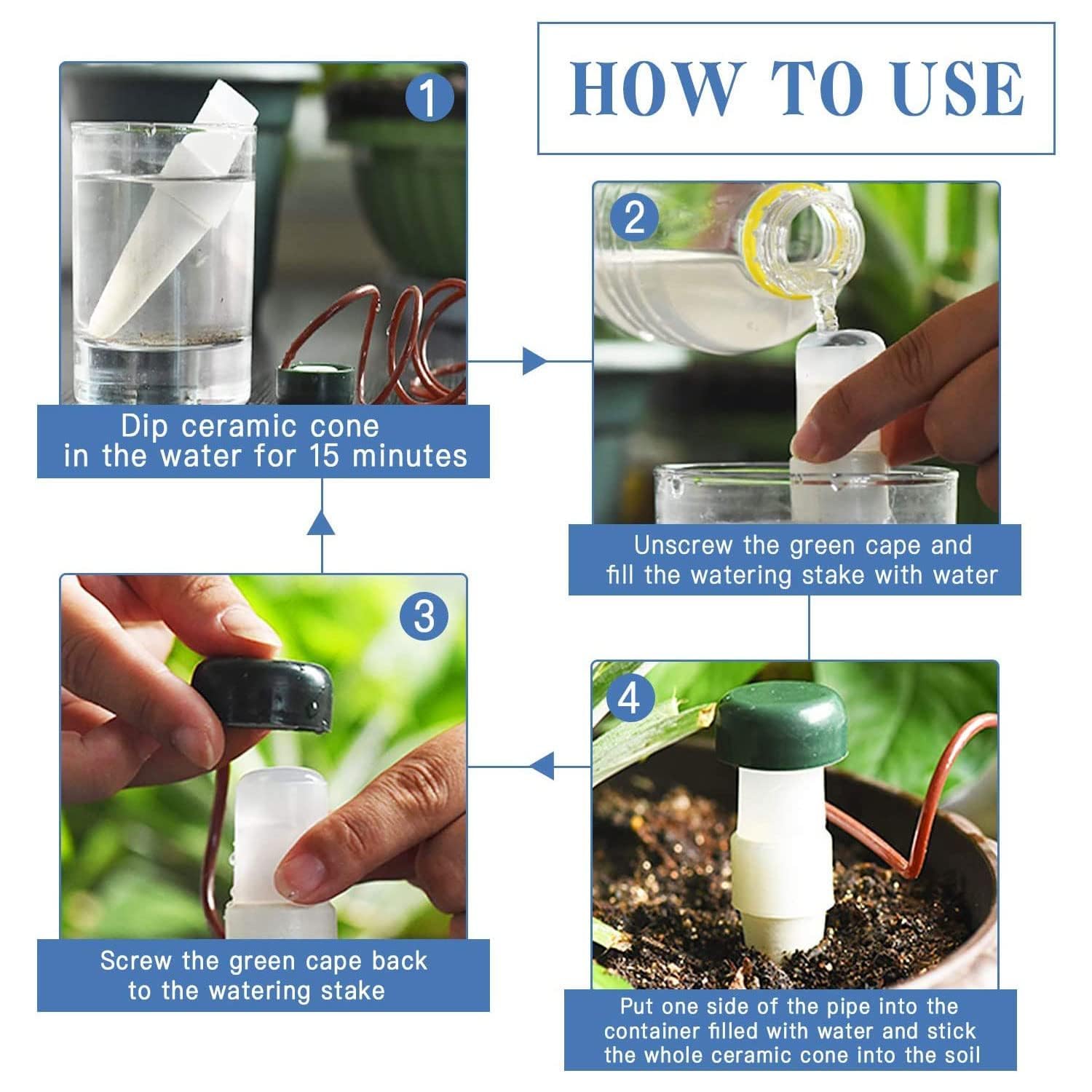 HOW TO USE

1

Dip ceramic cone in the water for 15 minutes

2

Unscrew the green cape and fill the watering stake with water

3

Screw the green cape back to the watering stake

4

Put one side of the pipe into the container filled with water and stick the whole ceramic cone into the soil