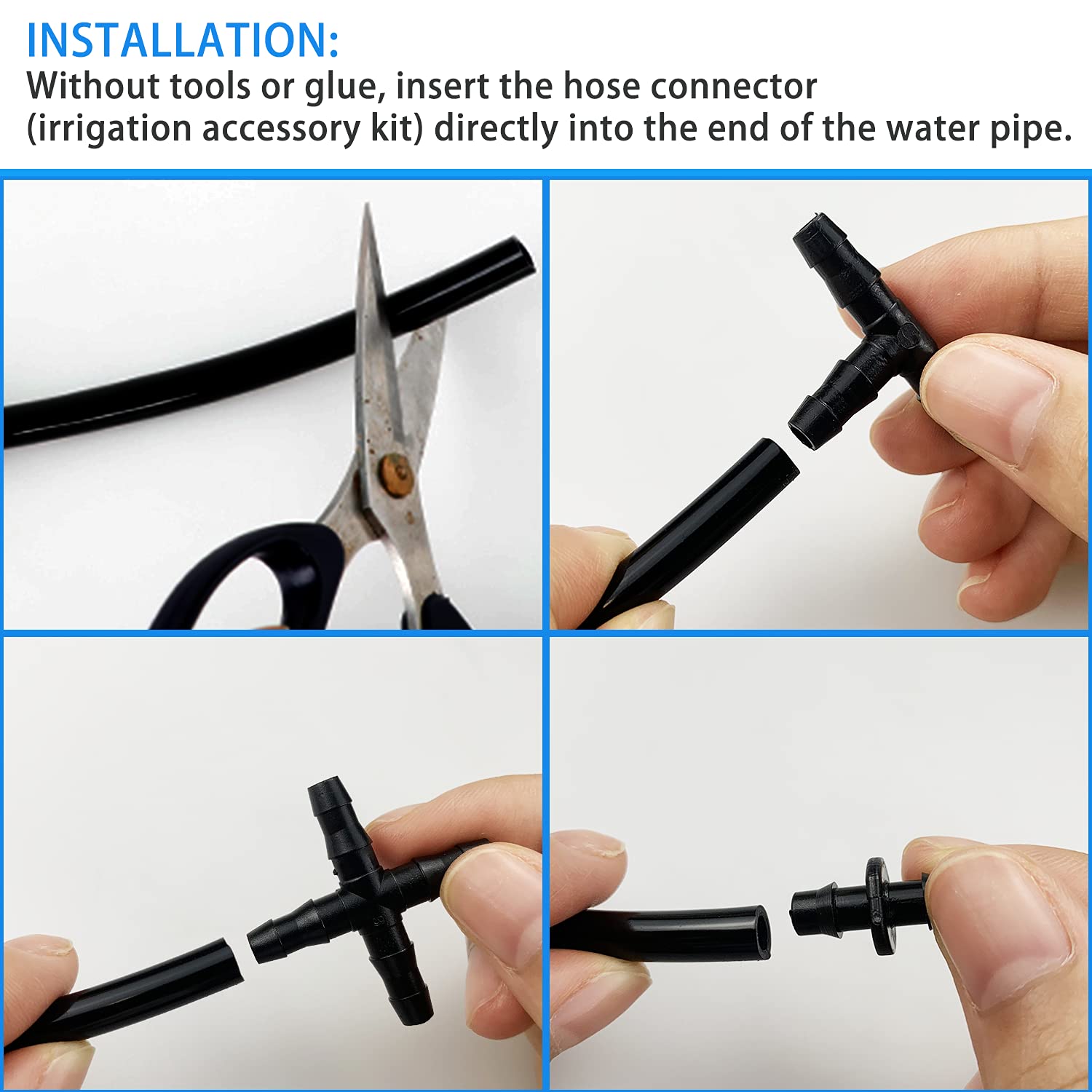 INSTALLATION:
Without tools or glue, insert the hose connector (irrigation accessory kit) directly into the end of the water pipe.