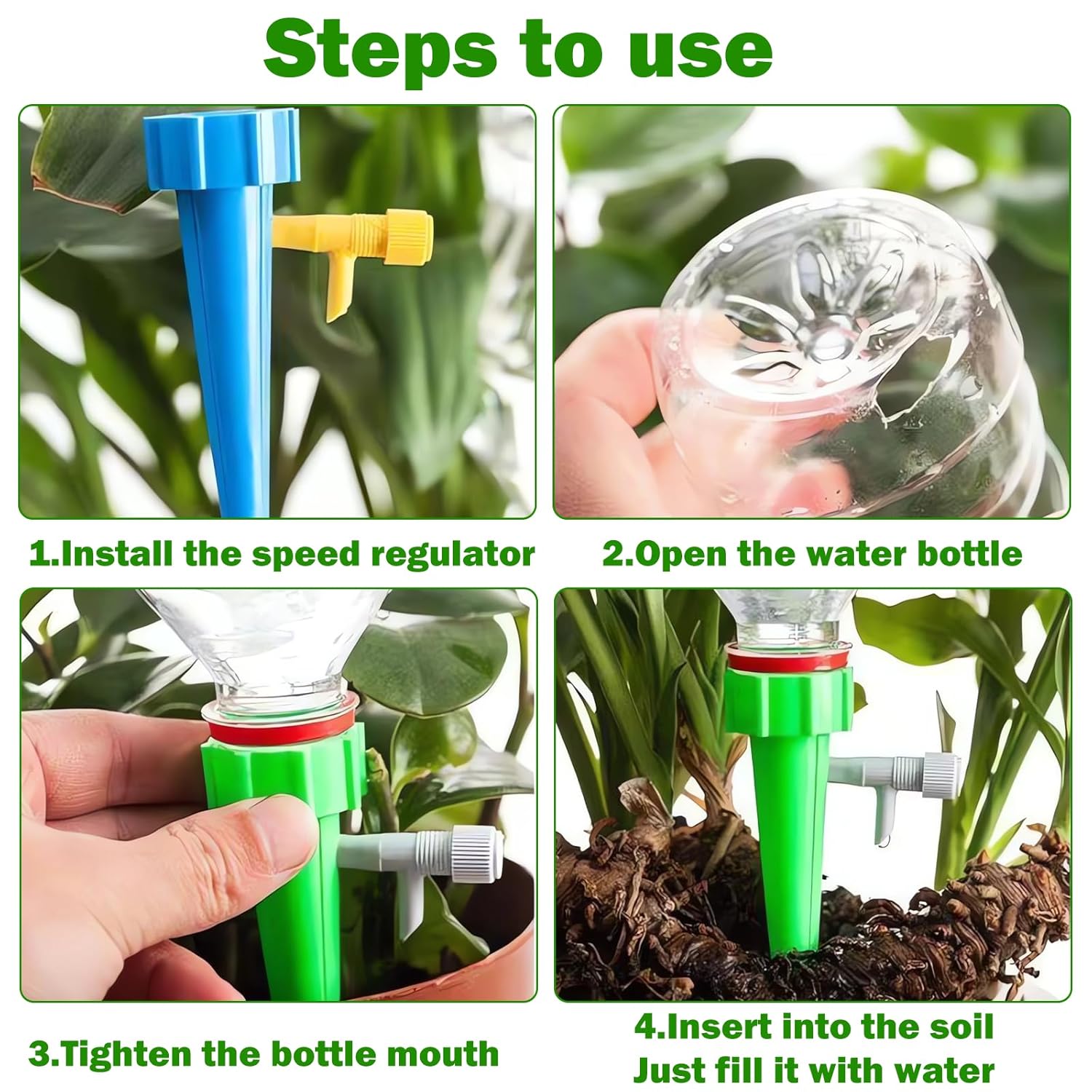 Steps to use

1.Install the speed regulator

2.Open the water bottle

3.Tighten the bottle mouth

4.Insert into the soil
Just fill it with water