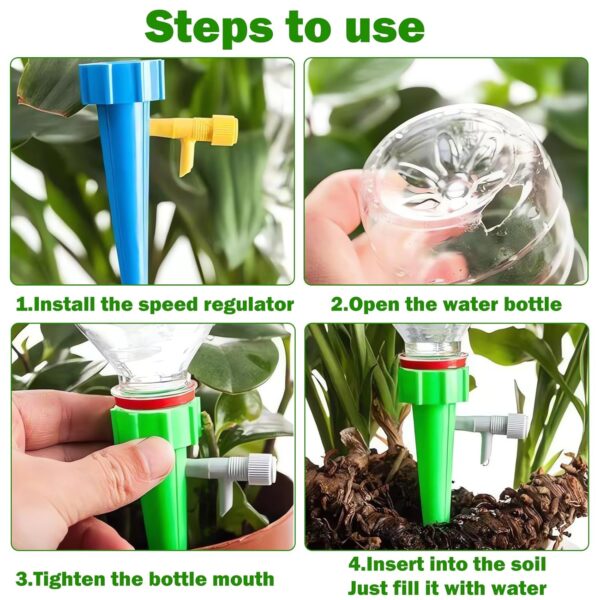 Steps to use

1.Install the speed regulator

2.Open the water bottle

3.Tighten the bottle mouth

4.Insert into the soil
Just fill it with water