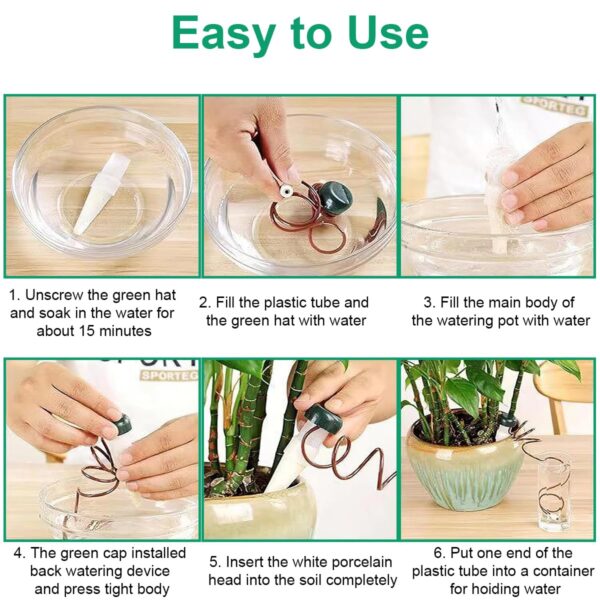 Easy to Use

SPORTEG

1. Unscrew the green hat and soak in the water for about 15 minutes

2. Fill the plastic tube and the green hat with water

3. Fill the main body of the watering pot with water

SPORTEG

4. The green cap installed back watering device and press tight body

5. Insert the white porcelain head into the soil completely

6. Put one end of the plastic tube into a container for hoiding water